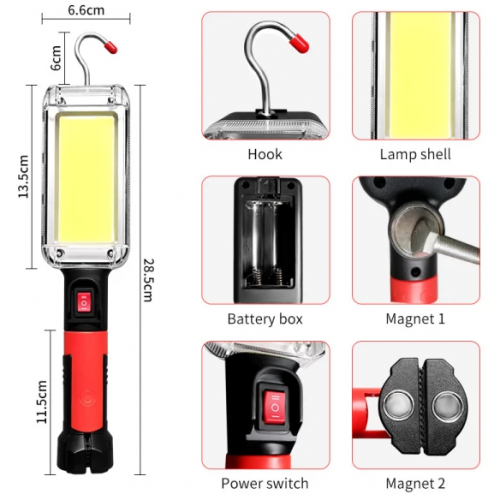 6.6cm
6cm
13.5cm
28.5cm
11.5cm

Hook

Lamp shell

Battery box

Magnet 1

Power switch

Magnet 2