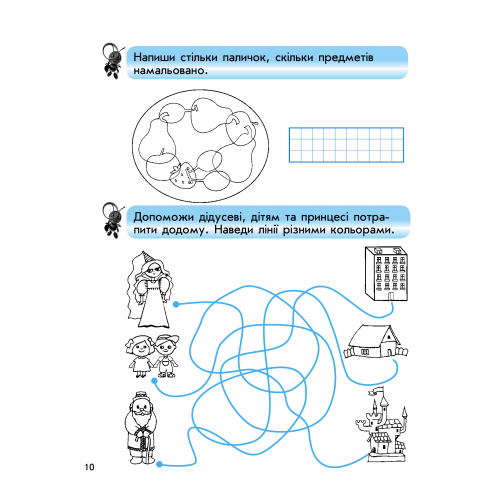 Напиши стільки паличок, скільки предметів намальовано.

Допоможи дідусеві, дітям та принцесі потрапити додому. Наведи лінії різними кольорами.

10